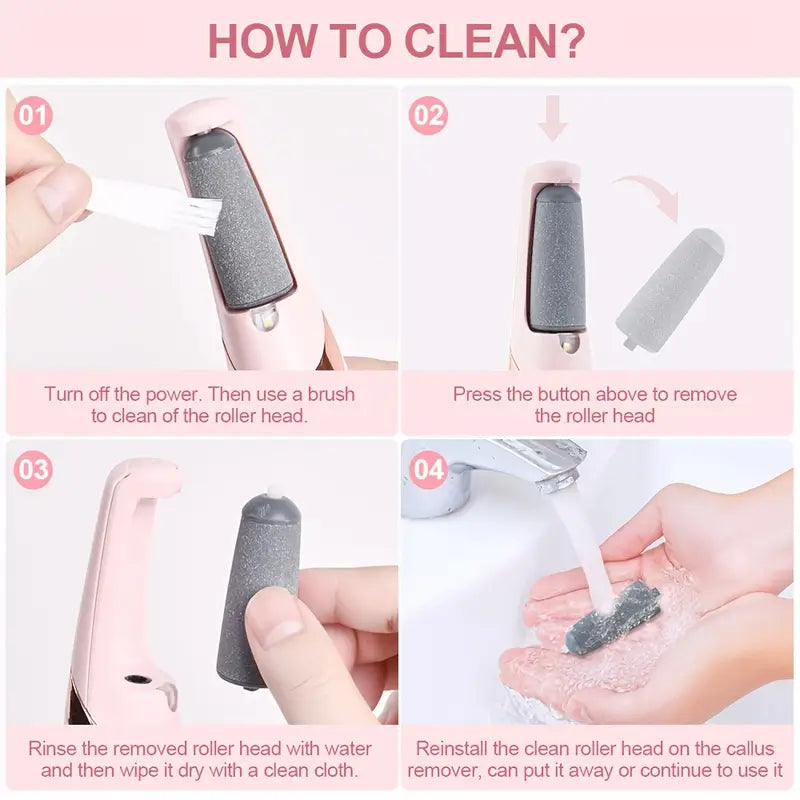 HOW TO CLEAN?

01

Turn off the power. Then use a brush to clean of the roller head.

02

Press the button above to remove the roller head

03

Rinse the removed roller head with water and then wipe it dry with a clean cloth.

04

Reinstall the clean roller head on the callus remover, can put it away or continue to use it