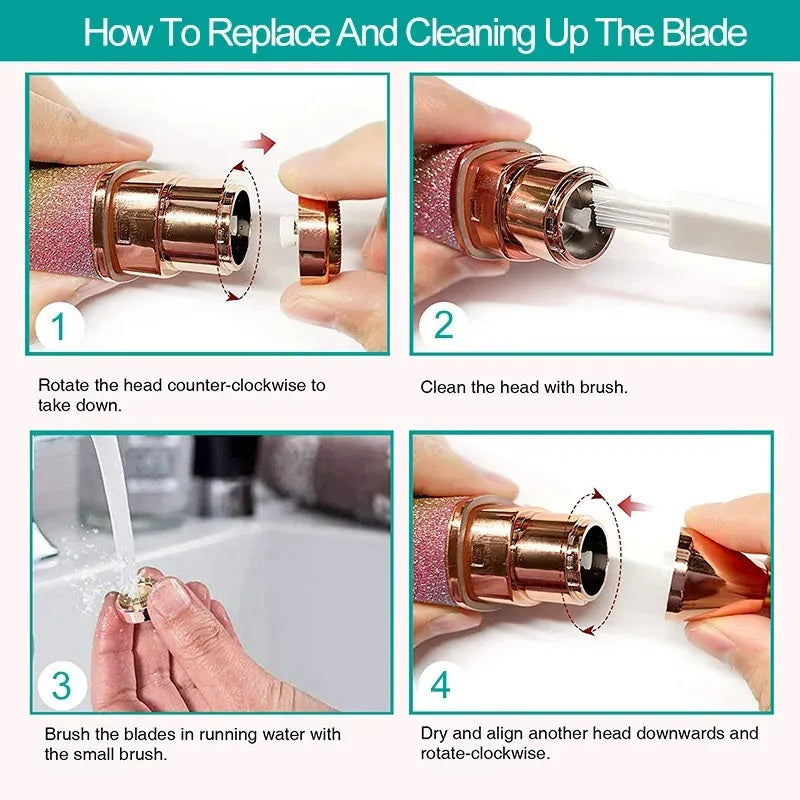 How To Replace And Cleaning Up The Blade

1

Rotate the head counter-clockwise to take down.

2

Clean the head with brush.

3

Brush the blades in running water with the small brush.

4

Dry and align another head downwards and rotate-clockwise.